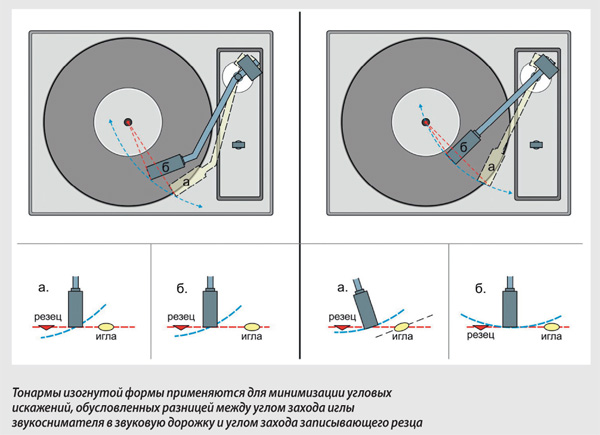 б

а

б

а

а.

резец

игла

б.

резец

игла

а.

резец

игла

б.

резец

игла

Тонармы изогнутой формы применяются для минимизации угловых искажений, обусловленных разницей между углом захода иглы звукоснимателя в звуковую дорожку и углом захода записывающего резца