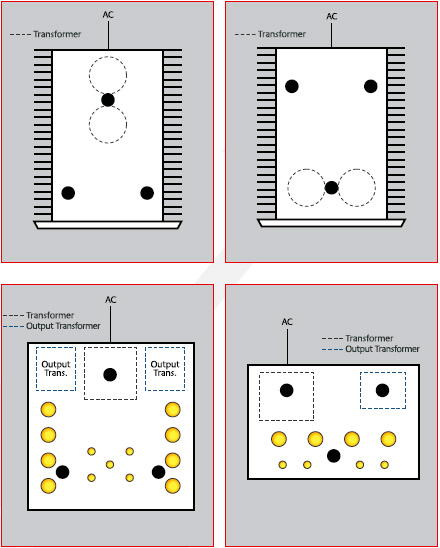 AC

Transformer

AC

Transformer

AC

Transformer
Output Transformer

Output Trans.

Output Trans.

AC

Transformer
Output Transformer